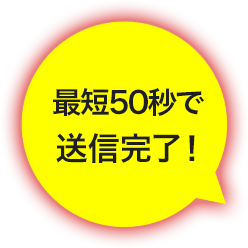 最短50秒で
送信完了！